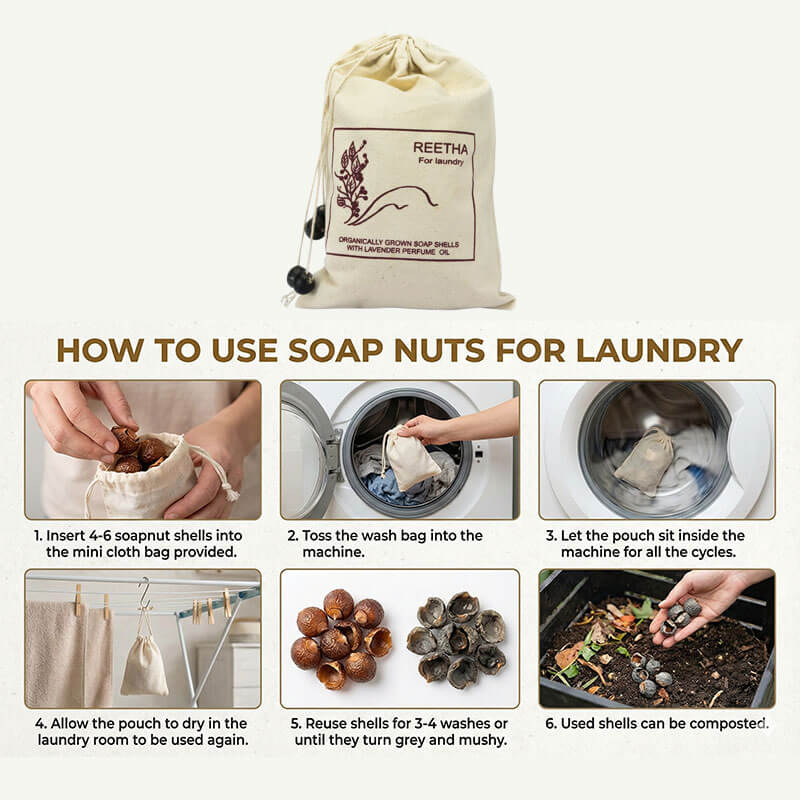 REETHA
For laundry

ORGANICALLY GROWN SOAP SHELLS WITH LAVENDER PERFUME OIL

HOW TO USE SOAP NUTS FOR LAUNDRY

1. Insert 4-6 soapnut shells into the mini cloth bag provided.

2. Toss the wash bag into the machine.

3. Let the pouch sit inside the machine for all the cycles.

4. Allow the pouch to dry in the laundry room to be used again.

5. Reuse shells for 3-4 washes or until they turn grey and mushy.

6. Used shells can be composted.